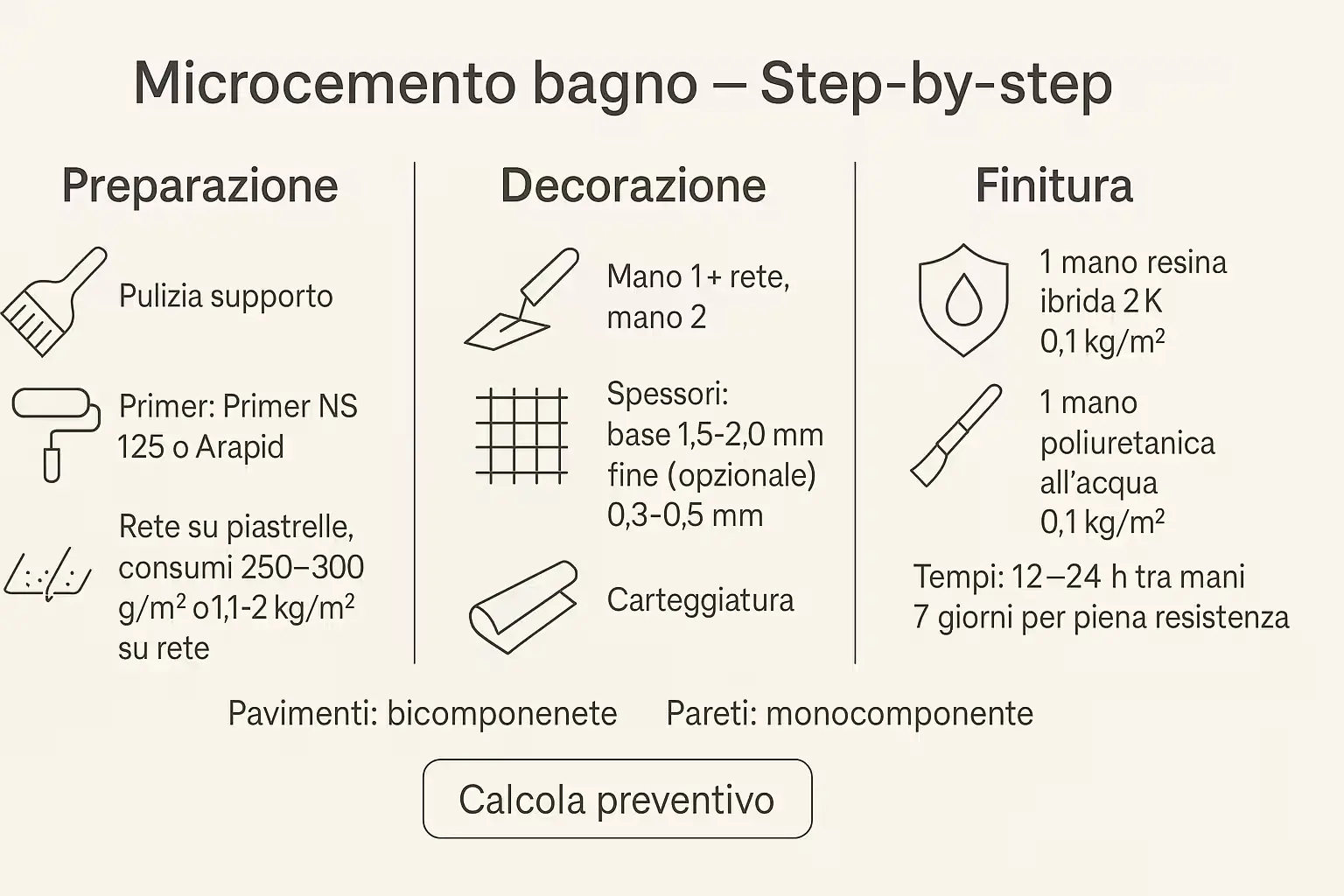 Microcemento bagno – Step-by-step

Preparazione

Pulizia supporto

Primer: Primer NS 125 o Arapid

Rete su piastrelle, consumi 250–300 g/m² o1,1-2 kg/m² su rete

Decorazione

Mano 1+ rete, mano 2

Spessori: base 1,5-2,0 mm fine (opzionale) 0,3-0,5 mm

Carteggiatura

Finitura

1 mano resina ibrida 2 K 0,1 kg/m²

1 mano poliuretanica all'acqua 0,1 kg/m²

Tempi: 12–24 h tra mani
7 giorni per piena resistenza

Pavimenti: bicomponenete Pareti: monocomponente

Calcola preventivo