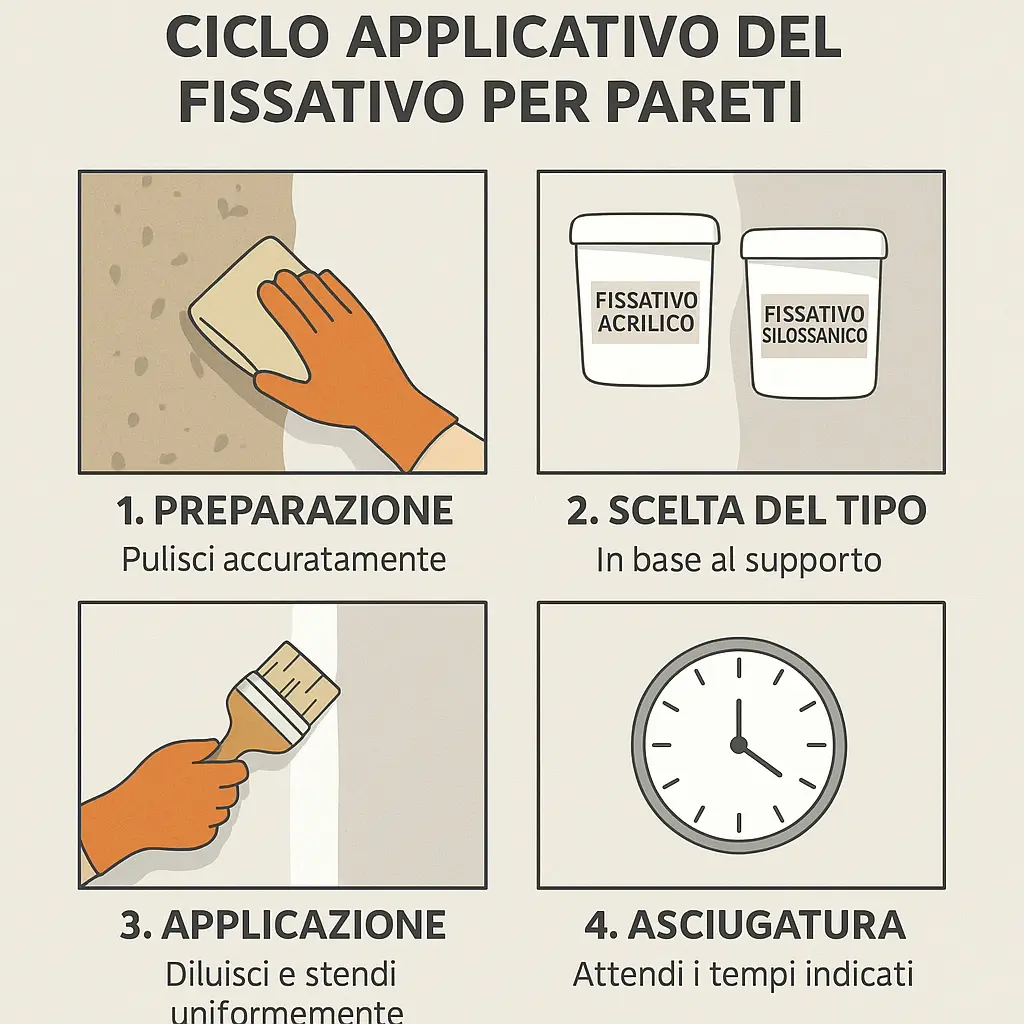 CICLO APPLICATIVO DEL FISSATIVO PER PARETI

FISSATIVO ACRILICO

FISSATIVO SILOSSANICO

1. PREPARAZIONE
Pulisci accuratamente

2. SCELTA DEL TIPO
In base al supporto

3. APPLICAZIONE
Diluisci e stendi uniformemente

4. ASCIUGATURA
Attendi i tempi indicati