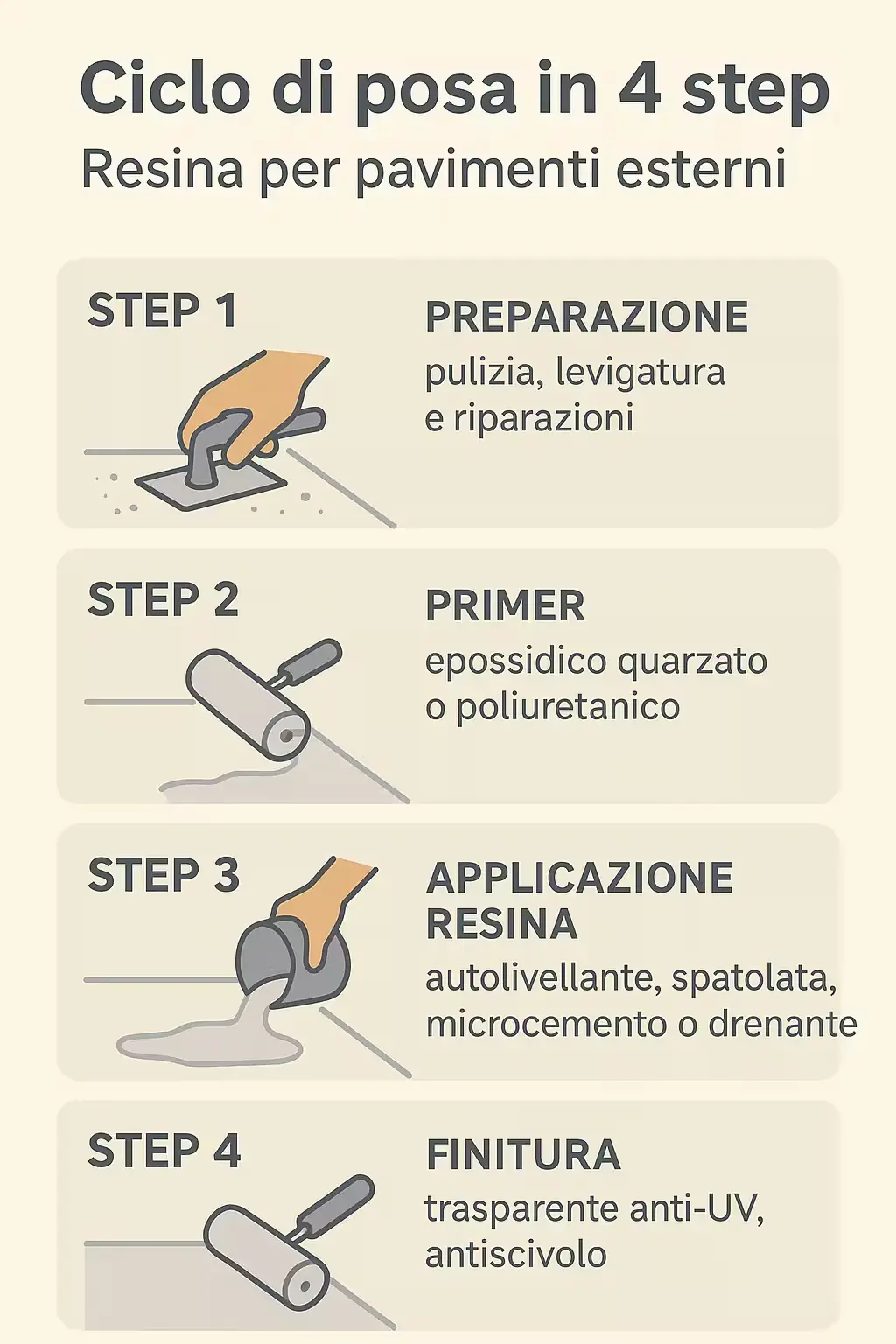 Ciclo di posa in 4 step
Resina per pavimenti esterni

STEP 1
PREPARAZIONE
pulizia, levigatura e riparazioni

STEP 2
PRIMER
epossidico quarzato o poliuretanico

STEP 3
APPLICAZIONE RESINA
autolivellante, spatolata, microcemento o drenante

STEP 4
FINITURA
trasparente anti-UV, antiscivolo