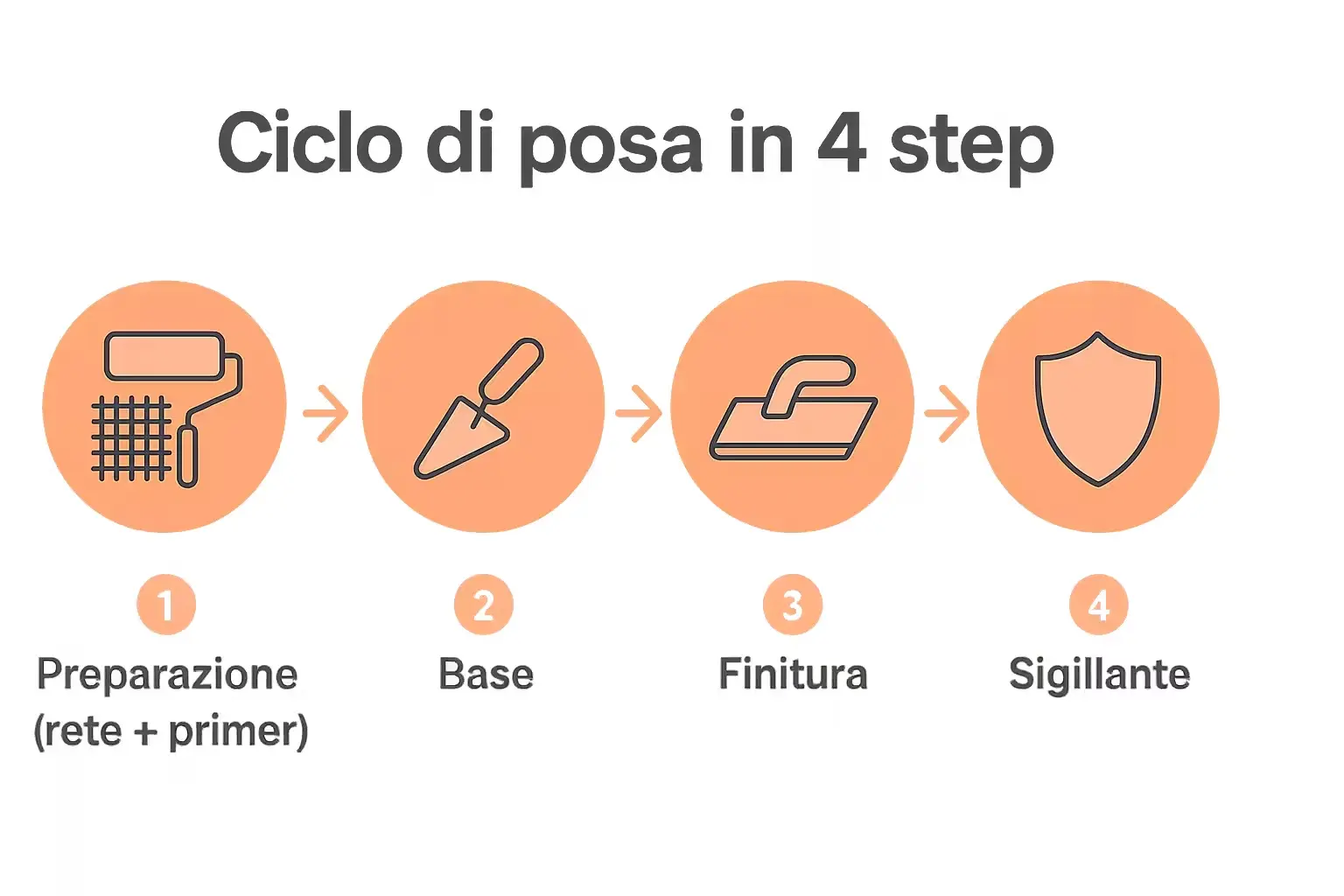 Ciclo di posa in 4 step

1
Preparazione (rete + primer)

2
Base

3
Finitura

4
Sigillante