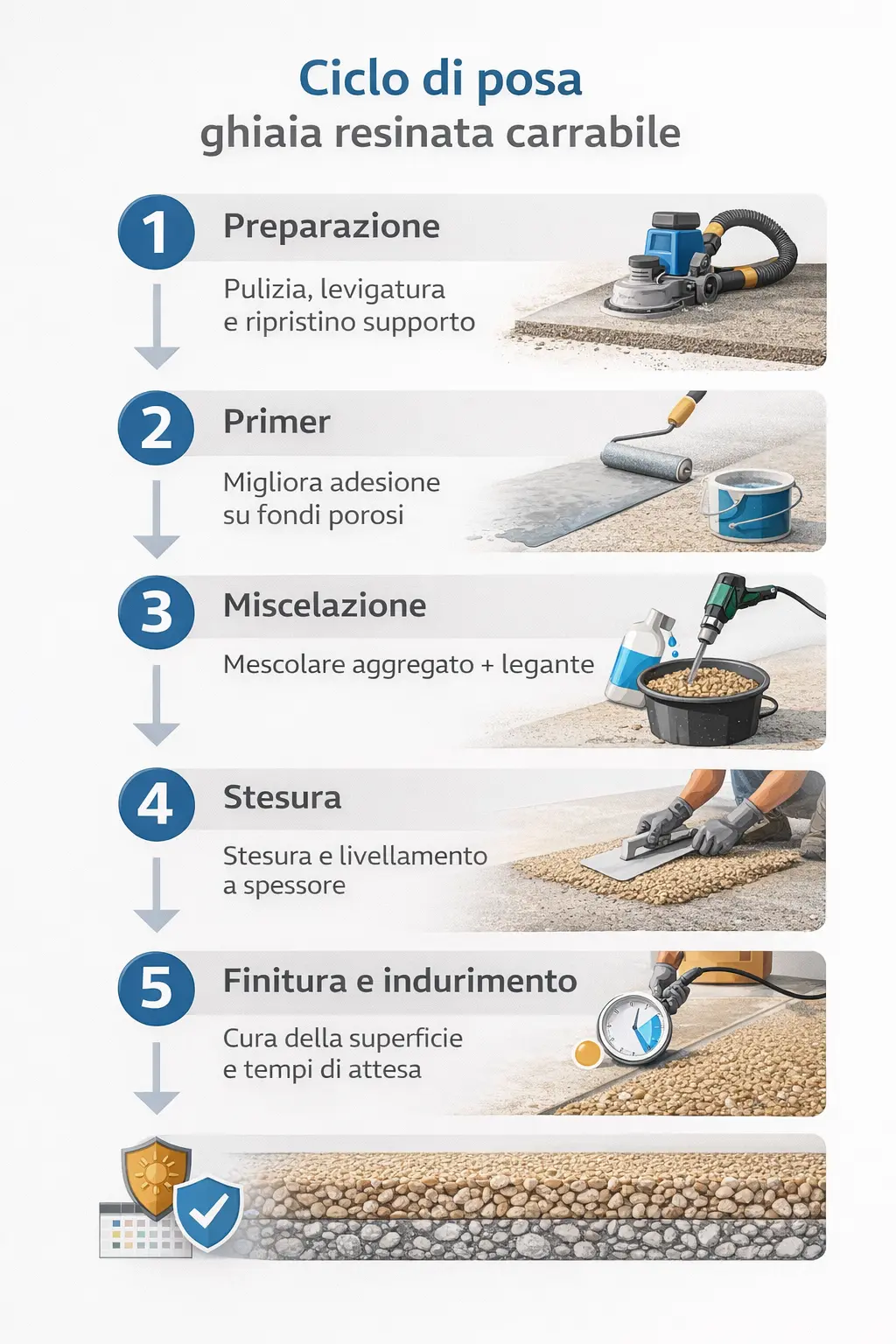 Ciclo di posa
ghiaia resinata carrabile

1 Preparazione
Pulizia, levigatura e ripristino supporto

2 Primer
Migliora adesione su fondi porosi

3 Miscelazione
Mescolare aggregato + legante

4 Stesura
Stesura e livellamento a spessore

5 Finitura e indurimento
Cura della superficie e tempi di attesa